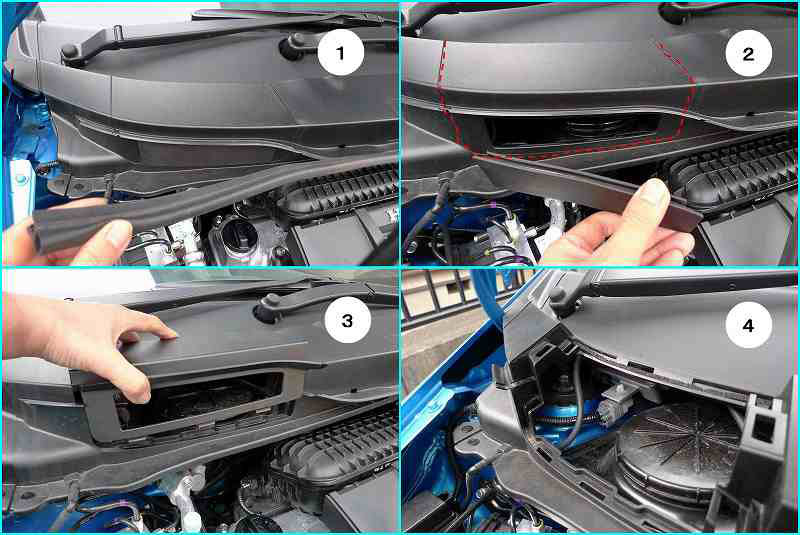 1

2

3

4